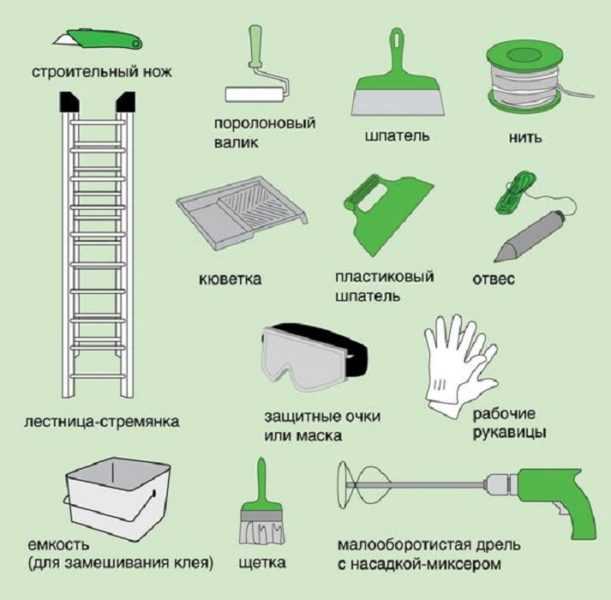 строительный нож

поролоновый валик

шпатель

нить

кюветка

пластиковый шпатель

отвес

лестница-стремянка

защитные очки или маска

рабочие рукавицы

емкость (для замешивания клея)

щетка

малооборотистая дрель с насадкой-миксером