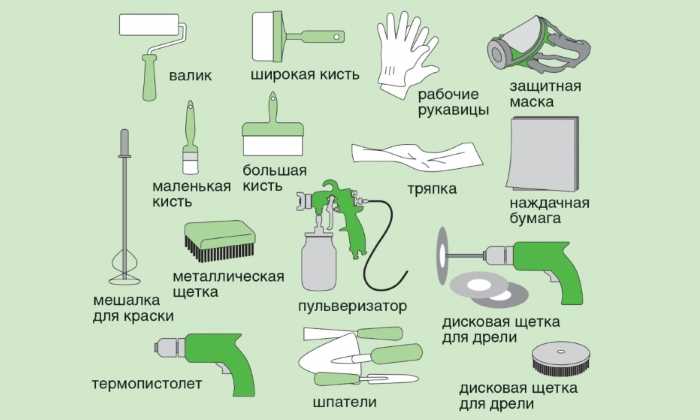 валик

широкая кисть

рабочие рукавицы

защитная маска

маленькая кисть

большая кисть

тряпка

наждачная бумага

мешалка для краски

металлическая щетка

пульверизатор

дисковая щетка для дрели

термопистолет

шпатели

дисковая щетка для дрели