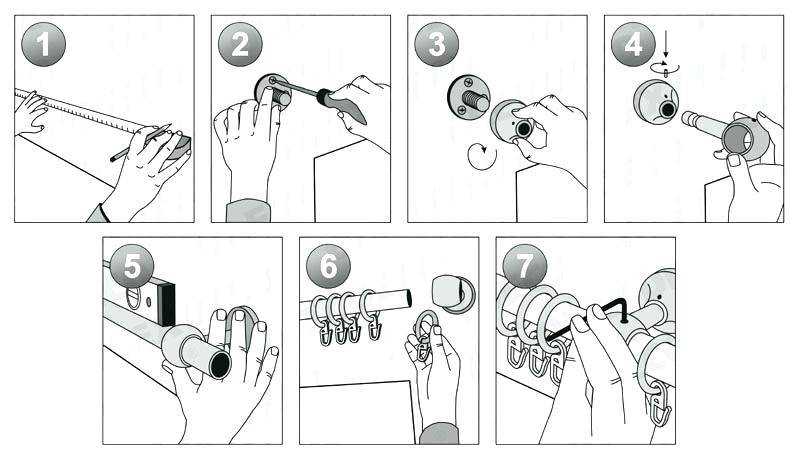 1
2
3
4
5
6
7