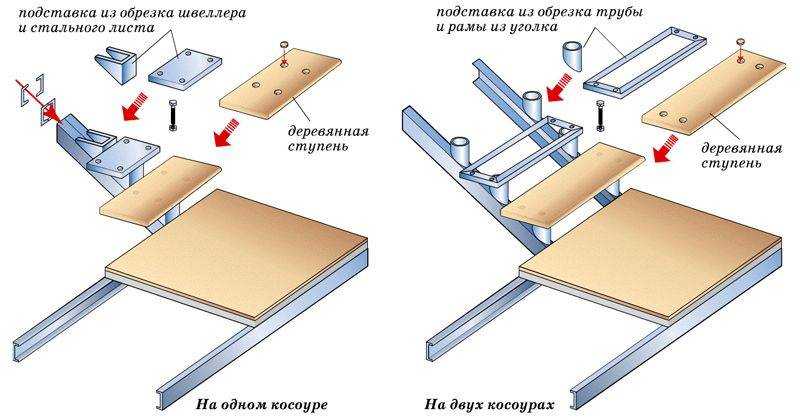 подставка из обрезка швеллера и стального листа

деревянная ступень

На одном косоуре

подставка из обрезка трубы и рамы из уголка

деревянная ступень

На двух косоурах