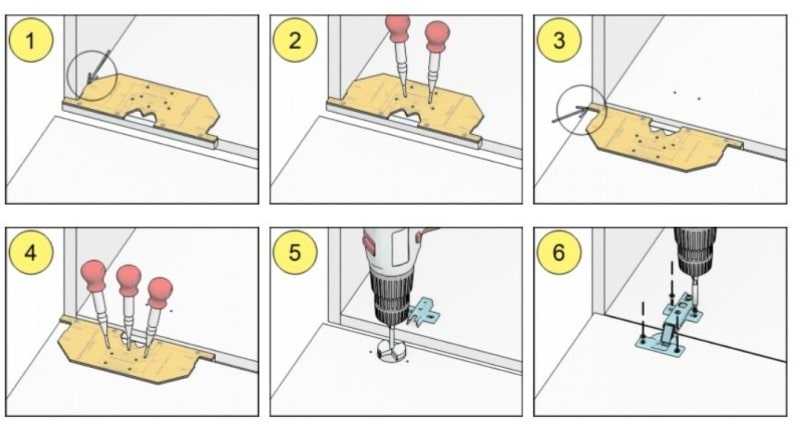 1

2

3

4

5

6