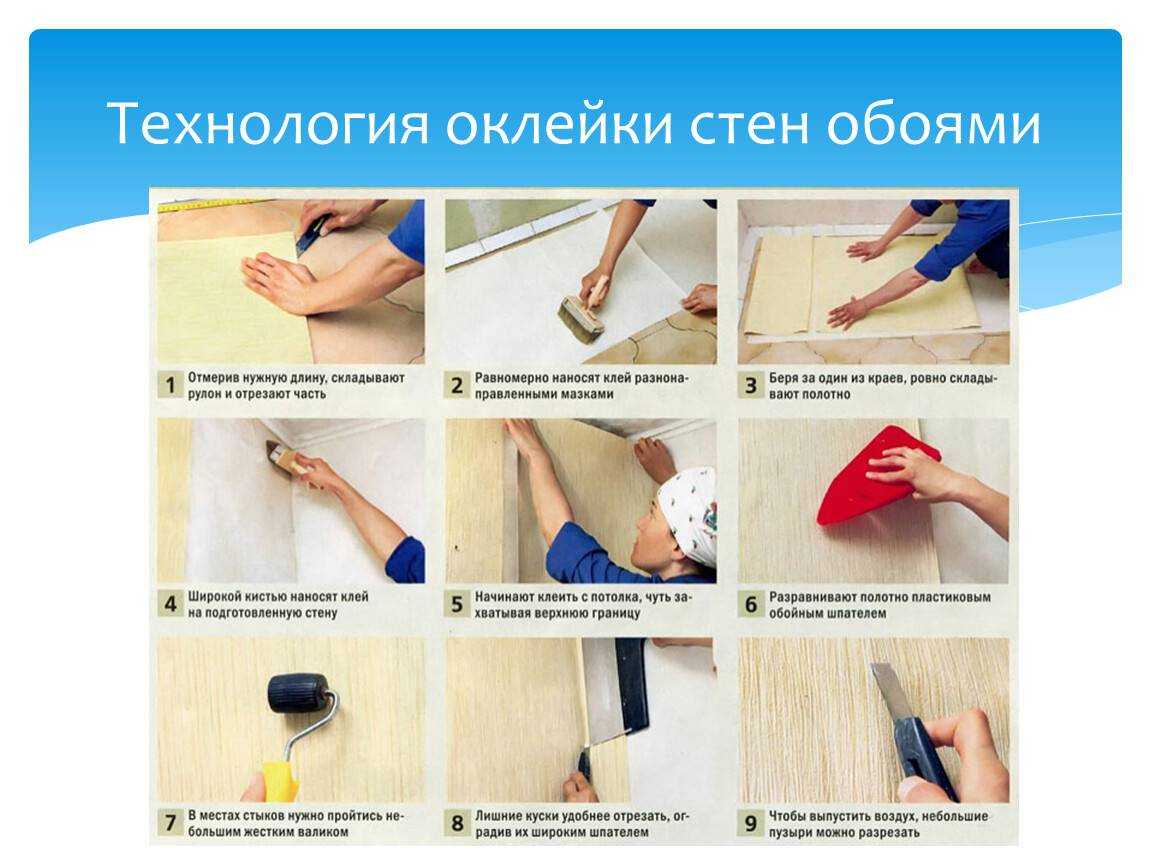 Технология оклейки стен обоями

1 Отмерив нужную длину, складывают рулон и отрезают часть

2 Равномерно наносят клей разнонаправленными мазками

3 Беря за один из краев, ровно складывают полотно

4 Широкой кистью наносят клей на подготовленную стену

5 Начинают клеить с потолка, чуть захватывая верхнюю границу

6 Разравнивают полотно пластиковым обойным шпателем

7 В местах стыков нужно пройтись небольшим жестким валиком

8 Лишние куски удобнее отрезать, оградив их широким шпателем

9 Чтобы выпустить воздух, небольшие пузыри можно разрезать