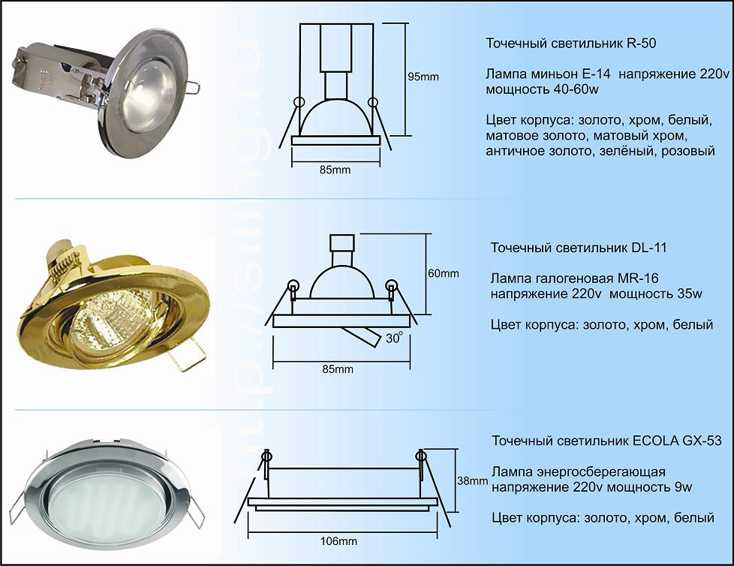 95mm

85mm

Точечный светильник R-50

Лампа миньон E-14 напряжение 220v мощность 40-60w

Цвет корпуса: золото, хром, белый, матовое золото, матовый хром, античное золото, зелёный, розовый

60mm

30°

85mm

Точечный светильник DL-11

Лампа галогеновая MR-16 напряжение 220v мощность 35w

Цвет корпуса: золото, хром, белый

38mm

106mm

Точечный светильник ECOLA GX-53

Лампа энергосберегающая напряжение 220v мощность 9w

Цвет корпуса: золото, хром, белый