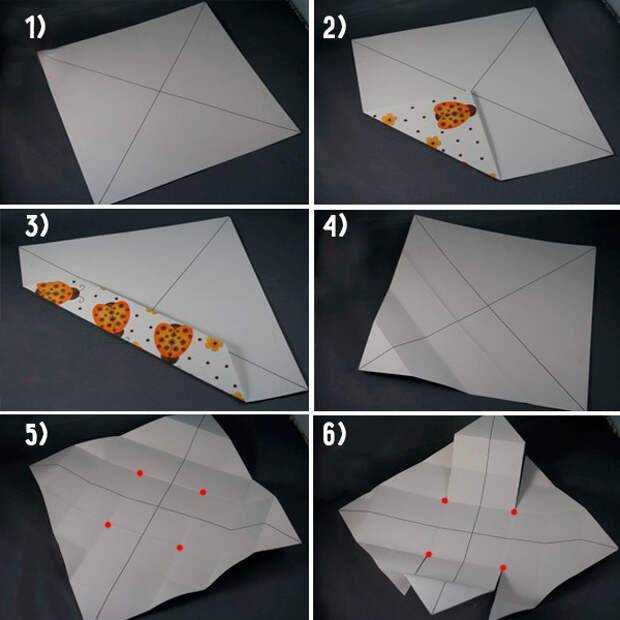 1)

2)

3)

4)

5)

6)